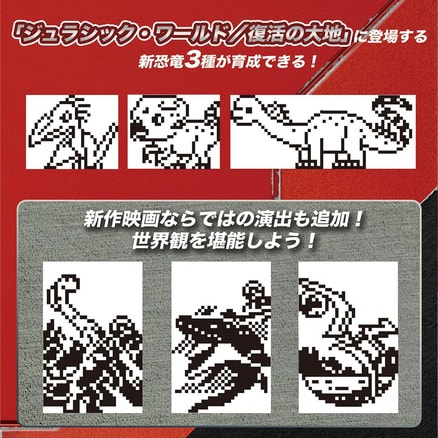 「ジュラシック・ワールド／復活の大地」に登場する
新恐竜3種が育成できる！

新作映画ならではの演出も追加！
世界観を堪能しよう！