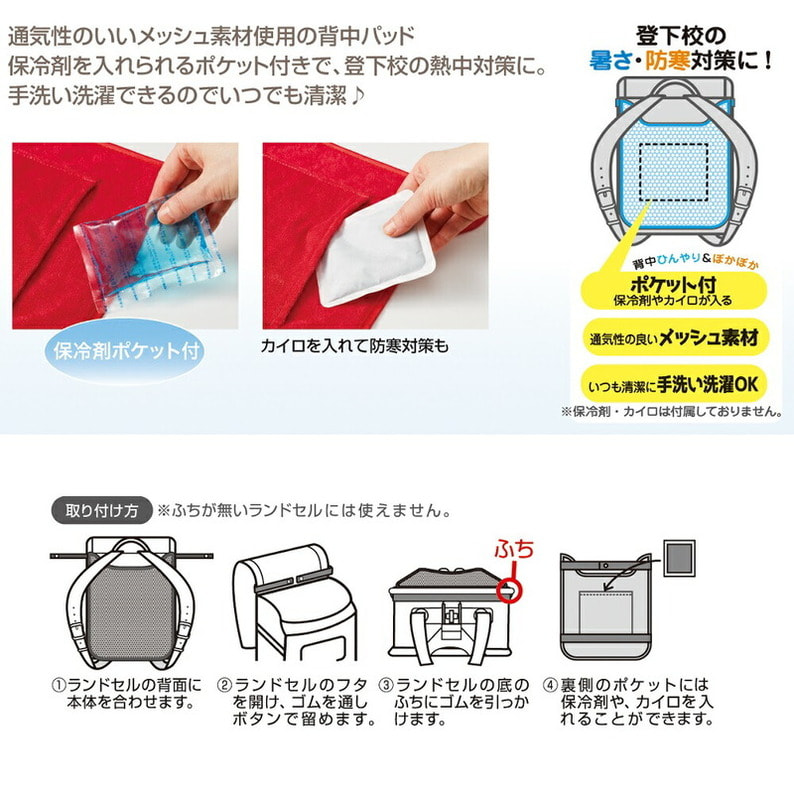 通気性のいいメッシュ素材使用の背中パッド
保冷剤を入れられるポケット付きで、登下校の熱中対策に。
手洗い洗濯できるのでいつでも清潔♪

保冷剤ポケット付

カイロを入れて防寒対策も

登下校の
暑さ・防寒対策に！

背中ひんやり&ぽかぽか
ポケット付
保冷剤やカイロが入る

通気性の良いメッシュ素材

いつも清潔に手洗い洗濯OK

※保冷剤・カイロは付属しておりません。

取り付け方 ※ふちが無いランドセルには使えません。

ふち

①ランドセルの背面に本体を合わせます。

②ランドセルのフタを開け、ゴムを通しボタンで留めます。

③ランドセルの底のふちにゴムを引っかけます。

④裏側のポケットには保冷剤や、カイロを入れることができます。